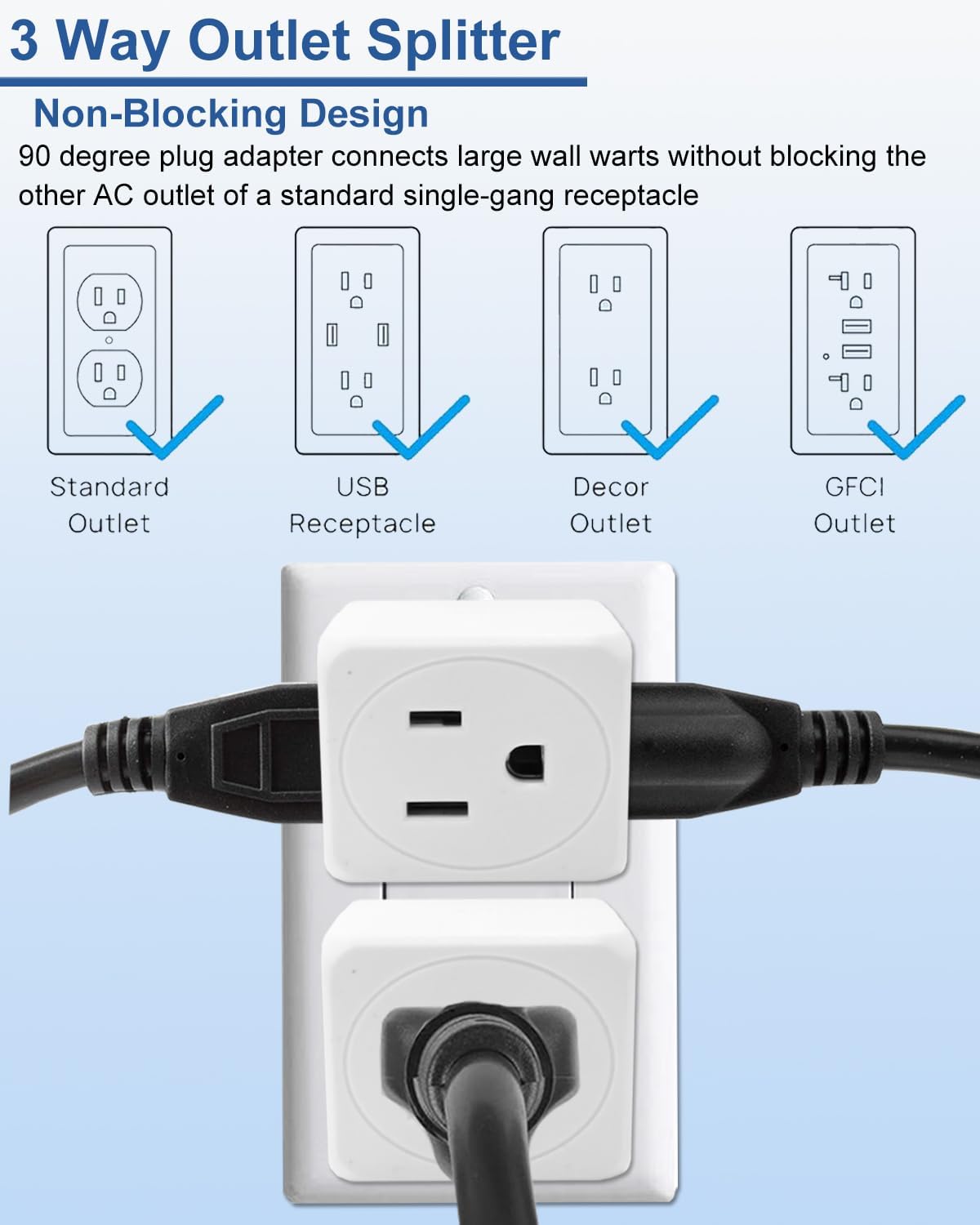 3 Way Outlet Splitter

Non-Blocking Design

90 degree plug adapter connects large wall warts without blocking the other AC outlet of a standard single-gang receptacle

Standard Outlet

USB Receptacle

Decor Outlet

GFCI Outlet