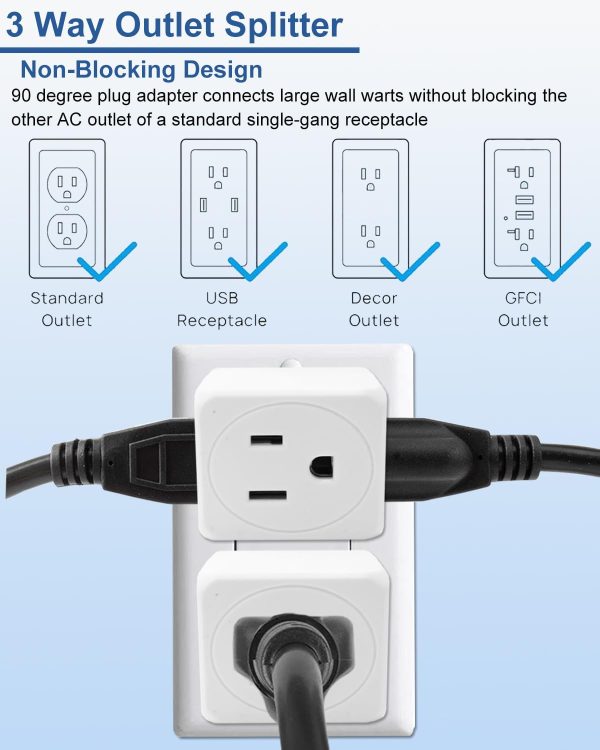 3 Way Outlet Splitter

Non-Blocking Design

90 degree plug adapter connects large wall warts without blocking the other AC outlet of a standard single-gang receptacle

Standard Outlet

USB Receptacle

Decor Outlet

GFCI Outlet